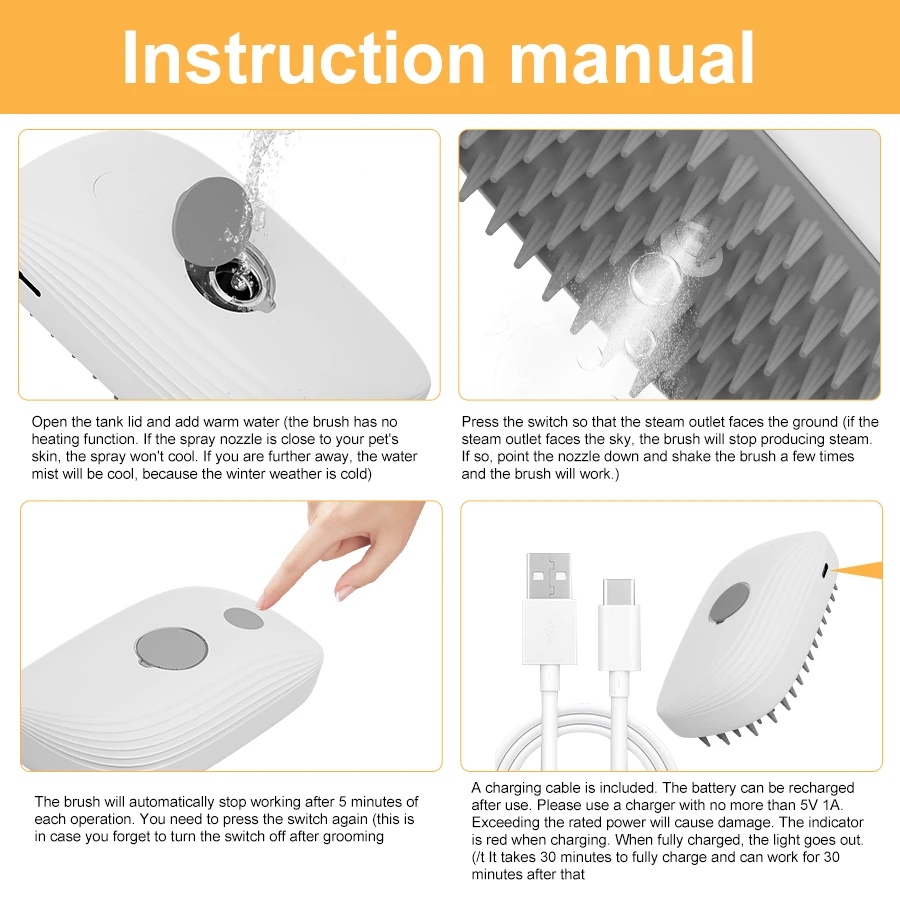 Instruction manual

Open the tank lid and add warm water (the brush has no heating function. If the spray nozzle is close to your pet's skin, the spray won't cool. If you are further away, the water mist will be cool, because the winter weather is cold)

Press the switch so that the steam outlet faces the ground (if the steam outlet faces the sky, the brush will stop producing steam. If so, point the nozzle down and shake the brush a few times and the brush will work.)

The brush will automatically stop working after 5 minutes of each operation. You need to press the switch again (this is in case you forget to turn the switch off after grooming

A charging cable is included. The battery can be recharged after use. Please use a charger with no more than 5V 1A. Exceeding the rated power will cause damage. The indicator is red when charging. When fully charged, the light goes out. (/t It takes 30 minutes to fully charge and can work for 30 minutes after that